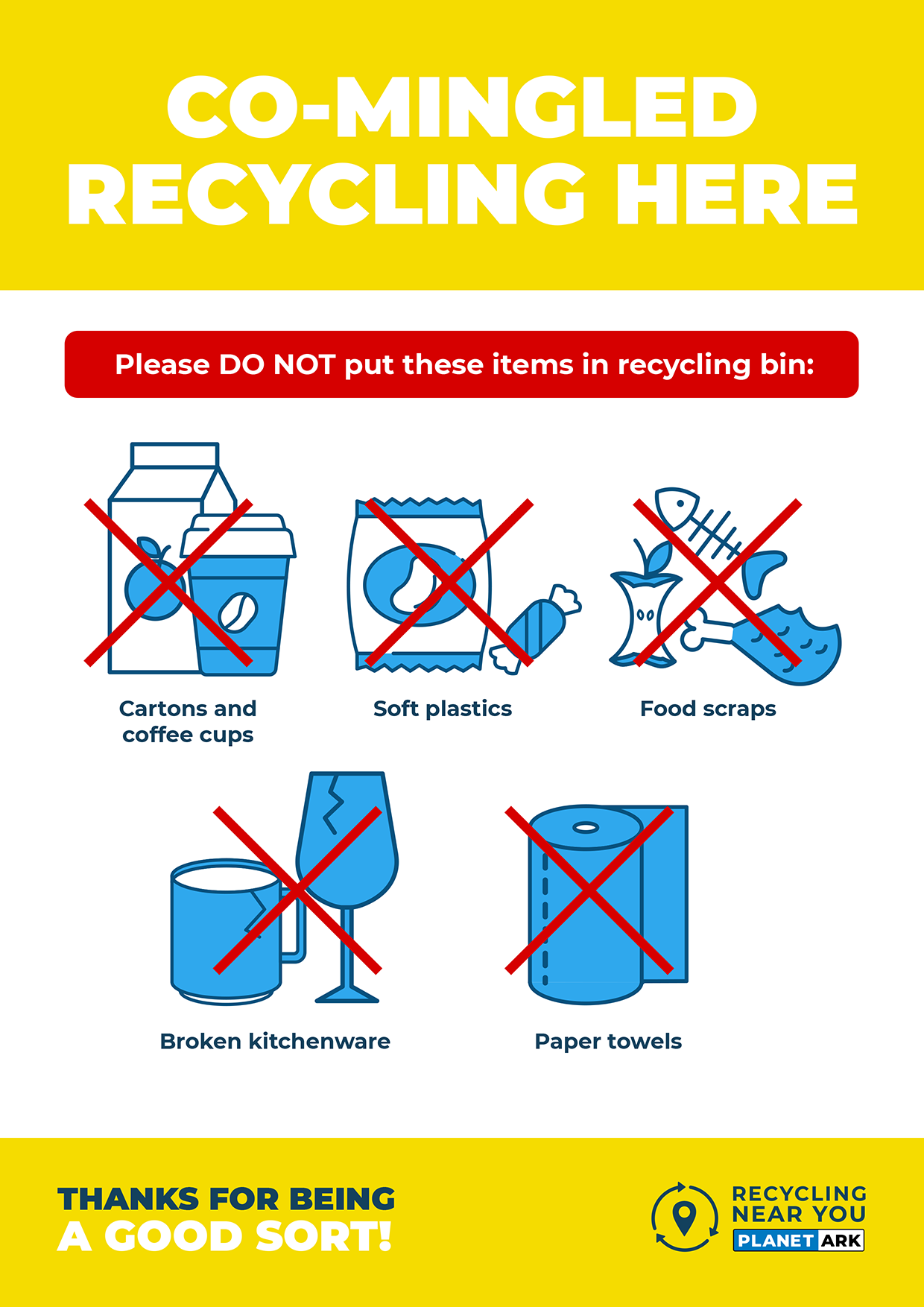 CO-MINGLED RECYCLING HERE

Please DO NOT put these items in recycling bin:

Cartons and coffee cups

Soft plastics

Food scraps

Broken kitchenware

Paper towels

THANKS FOR BEING A GOOD SORT!

RECYCLING NEAR YOU PLANET ARK