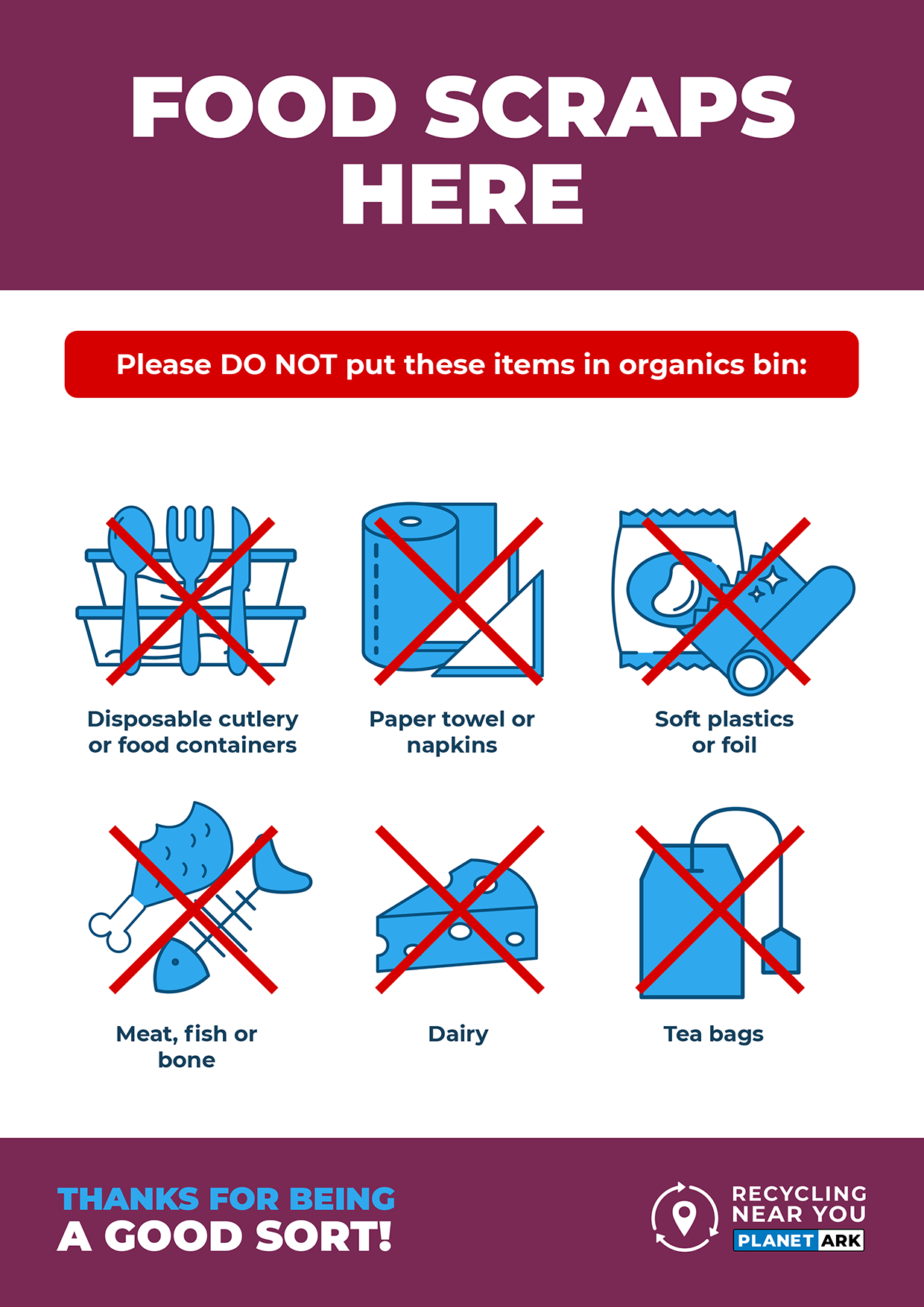 FOOD SCRAPS HERE

Please DO NOT put these items in organics bin:

Disposable cutlery or food containers

Paper towel or napkins

Soft plastics or foil

Meat, fish or bone

Dairy

Tea bags

THANKS FOR BEING A GOOD SORT!

RECYCLING NEAR YOU PLANET ARK